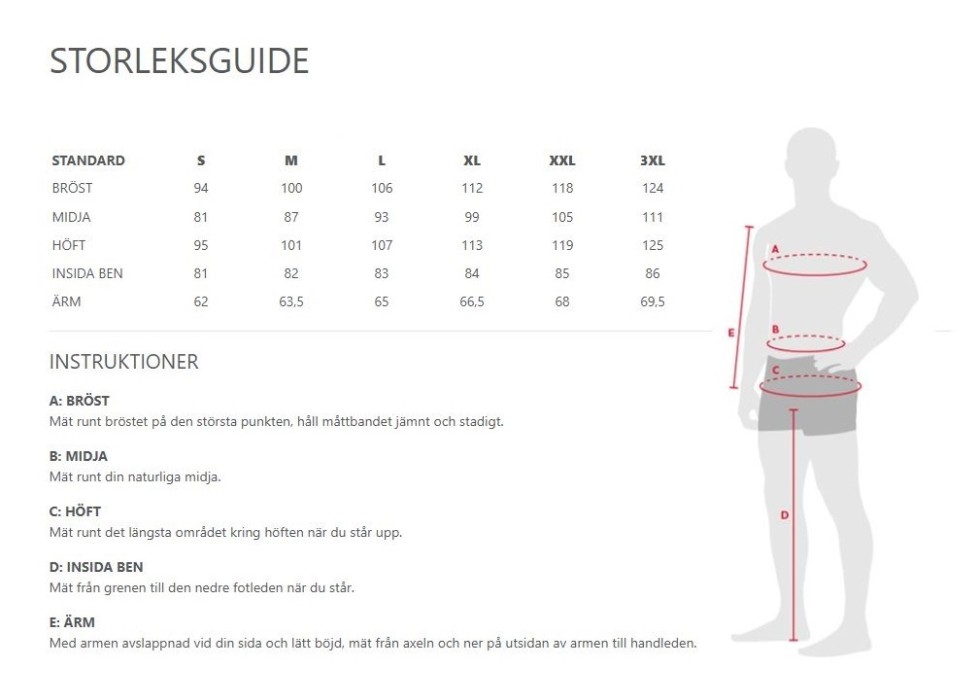 STORLEKSGUIDE

| STANDARD | S | M | L | XL | XXL | 3XL |
|---|---|---|---|---|---|---|
| BRÖST | 94 | 100 | 106 | 112 | 118 | 124 |
| MIDJA | 81 | 87 | 93 | 99 | 105 | 111 |
| HÖFT | 95 | 101 | 107 | 113 | 119 | 125 |
| INSIDA BEN | 81 | 82 | 83 | 84 | 85 | 86 |
| ÄRM | 62 | 63,5 | 65 | 66,5 | 68 | 69,5 |

INSTRUKTIONER

A: BRÖST
Mät runt bröstet på den största punkten, håll måttbandet jämnt och stadigt.

B: MIDJA
Mät runt din naturliga midja.

C: HÖFT
Mät runt det längsta området kring höften när du står upp.

D: INSIDA BEN
Mät från grenen till den nedre fotleden när du står.

E: ÄRM
Med armen avslappnad vid din sida och lätt böjd, mät från axeln och ner på utsidan av armen till handleden.

A
B
C
D
E