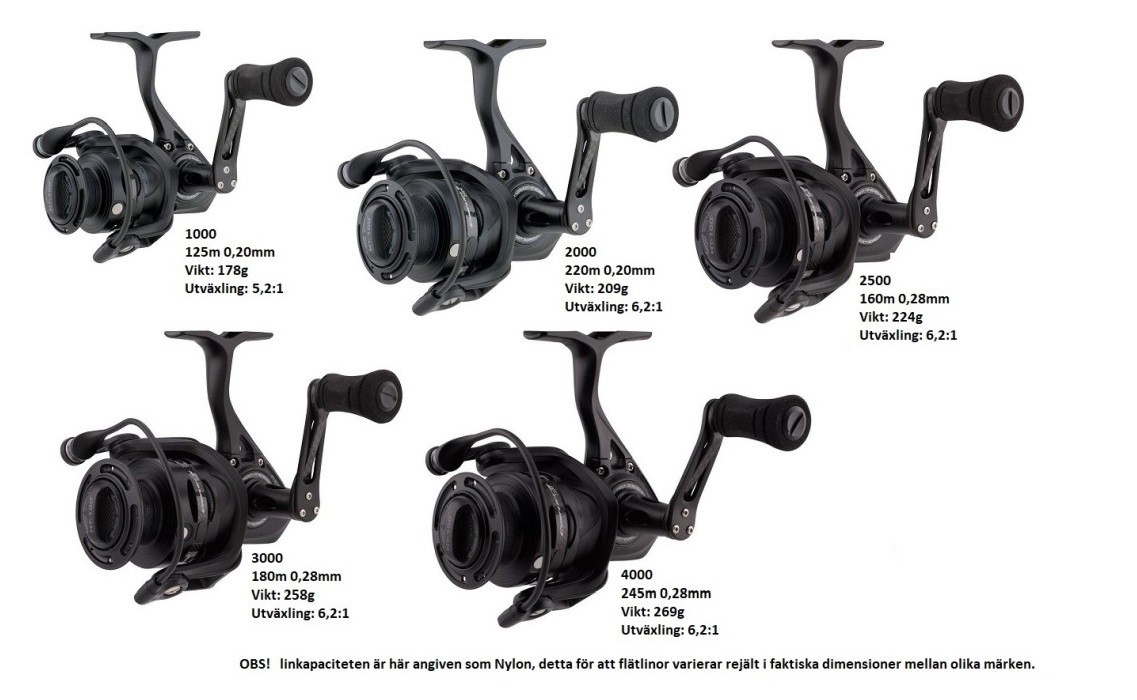 1000
125m 0,20mm
Vikt: 178g
Utväxling: 5,2:1

2000
220m 0,20mm
Vikt: 209g
Utväxling: 6,2:1

2500
160m 0,28mm
Vikt: 224g
Utväxling: 6,2:1

3000
180m 0,28mm
Vikt: 258g
Utväxling: 6,2:1

4000
245m 0,28mm
Vikt: 269g
Utväxling: 6,2:1

OBS! linkapaciteten är här angiven som Nylon, detta för att flätlinor varierar rejält i faktiska dimensioner mellan olika märken.